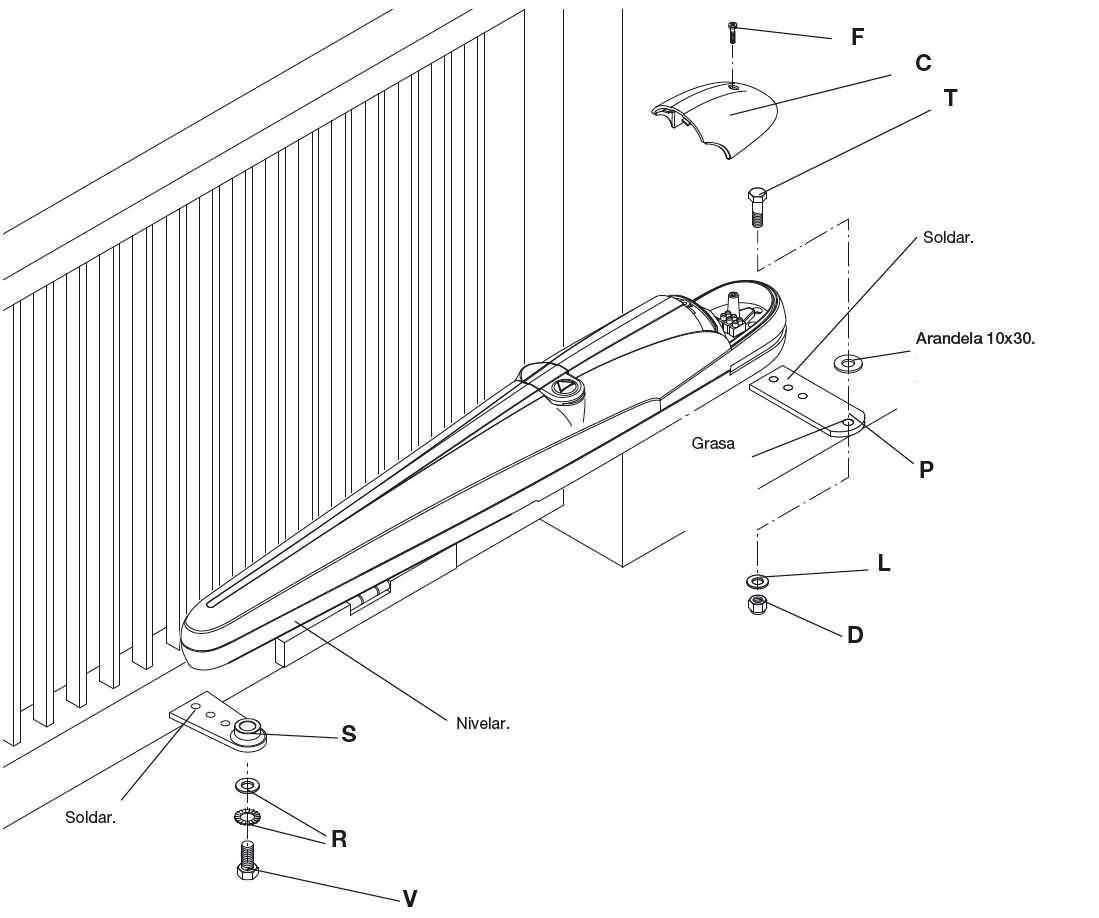 F
C
T
Soldar.
Arandela 10x30.
Grasa
P
L
D
Nivelar.
S
Soldar.
R
V